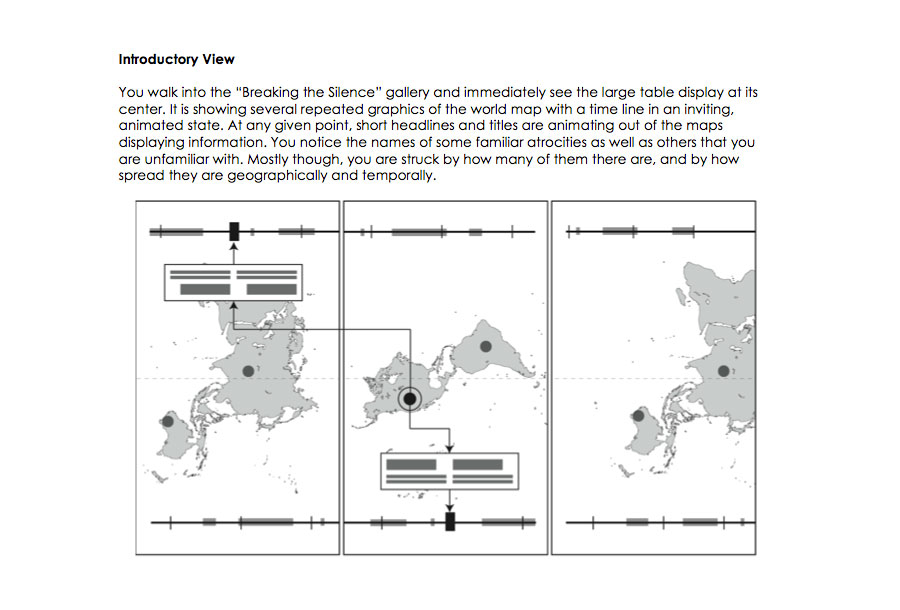 **Introductory View**

You walk into the "Breaking the Silence" gallery and immediately see the large table display at its center. It is showing several repeated graphics of the world map with a time line in an inviting, animated state. At any given point, short headlines and titles are animating out of the maps displaying information. You notice the names of some familiar atrocities as well as others that you are unfamiliar with. Mostly though, you are struck by how many of them there are, and by how spread they are geographically and temporally.